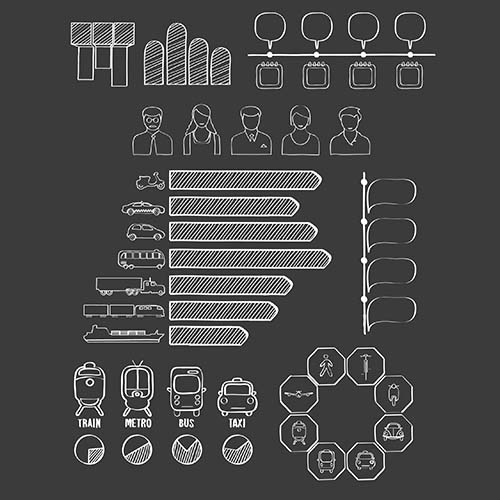 TRAIN METRO BUS TAXI