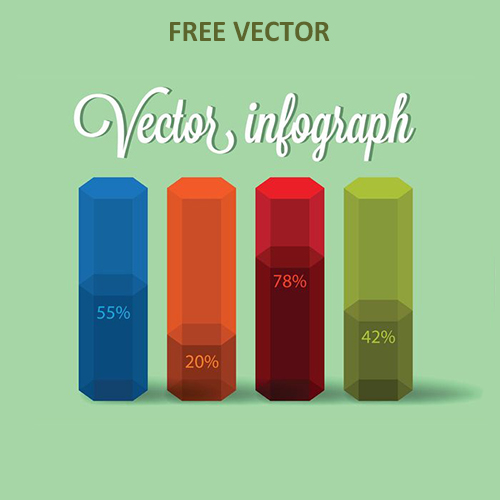 FREE VECTOR

Vector infograph

55%

20%

78%

42%