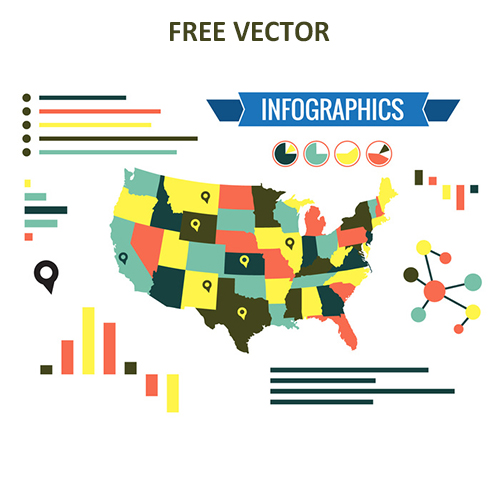 FREE VECTOR

INFOGRAPHICS