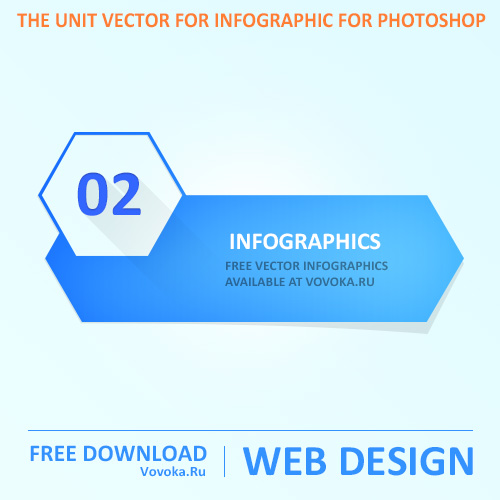 THE UNIT VECTOR FOR INFOGRAPHIC FOR PHOTOSHOP

02

INFOGRAPHICS

FREE VECTOR INFOGRAPHICS AVAILABLE AT VOVOKA.RU

FREE DOWNLOAD
Vovoka.Ru

WEB DESIGN