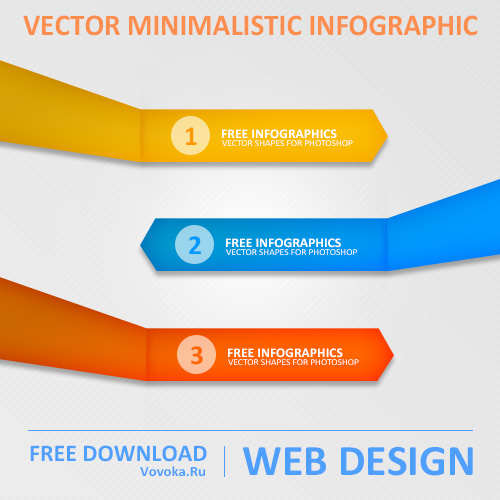 VECTOR MINIMALISTIC INFOGRAPHIC

1 FREE INFOGRAPHICS
VECTOR SHAPES FOR PHOTOSHOP

2 FREE INFOGRAPHICS
VECTOR SHAPES FOR PHOTOSHOP

3 FREE INFOGRAPHICS
VECTOR SHAPES FOR PHOTOSHOP

FREE DOWNLOAD
Vovoka.Ru

WEB DESIGN