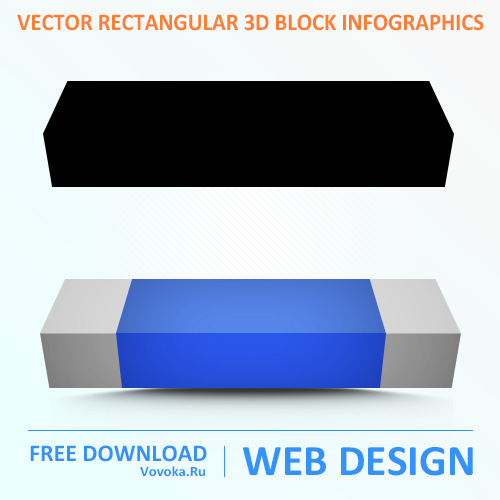 VECTOR RECTANGULAR 3D BLOCK INFOGRAPHICS

FREE DOWNLOAD
Vovoka.Ru

WEB DESIGN