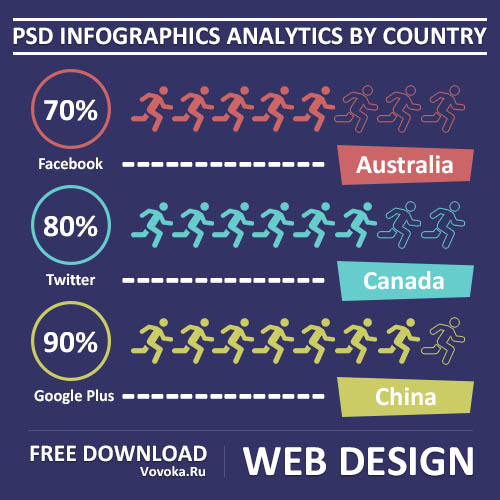 PSD INFOGRAPHICS ANALYTICS BY COUNTRY

70%
Facebook
Australia

80%
Twitter
Canada

90%
Google Plus
China

FREE DOWNLOAD
Vovoka.Ru

WEB DESIGN